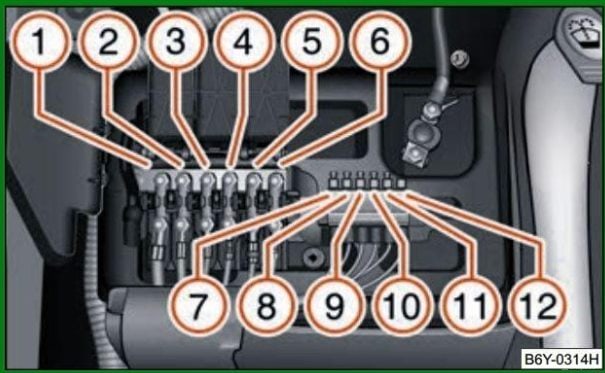 1 2 3 4 5 6

7 8 9 10 11 12

B6Y-0314H