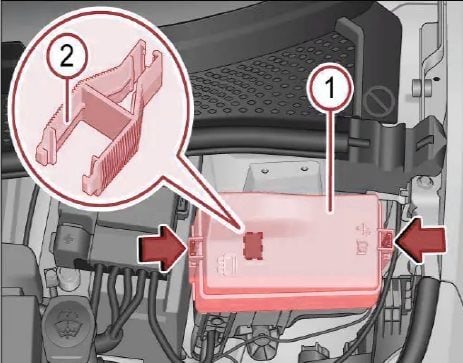 2

1