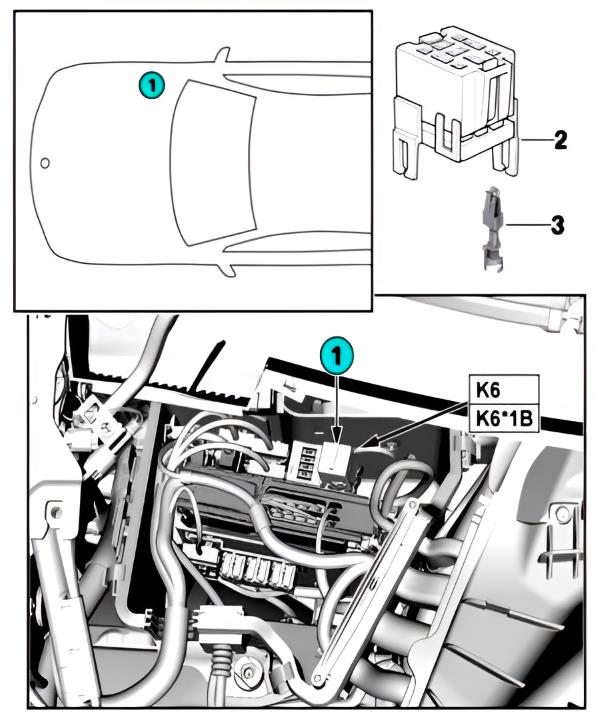 1

2

3

1

K6

K6*1B