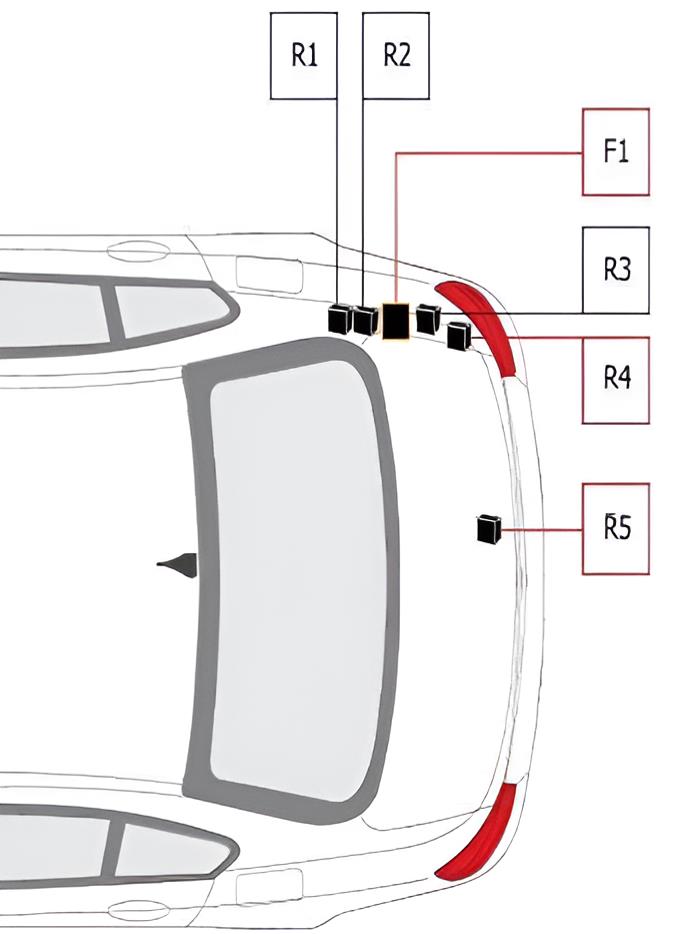 R1
R2
F1
R3
R4
R5