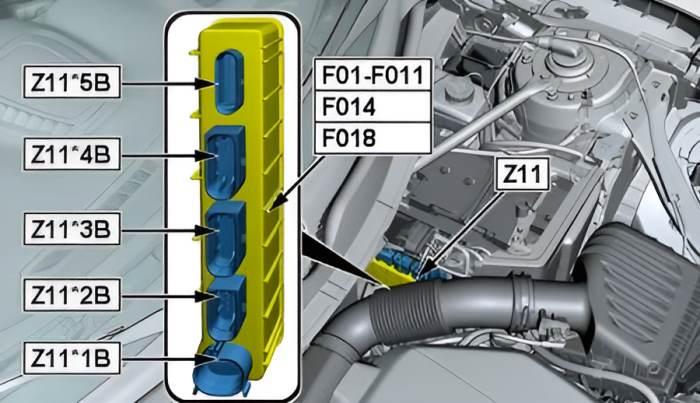 Z11*5B

Z11*4B

Z11*3B

Z11*2B

Z11*1B

F01-F011
F014
F018

Z11