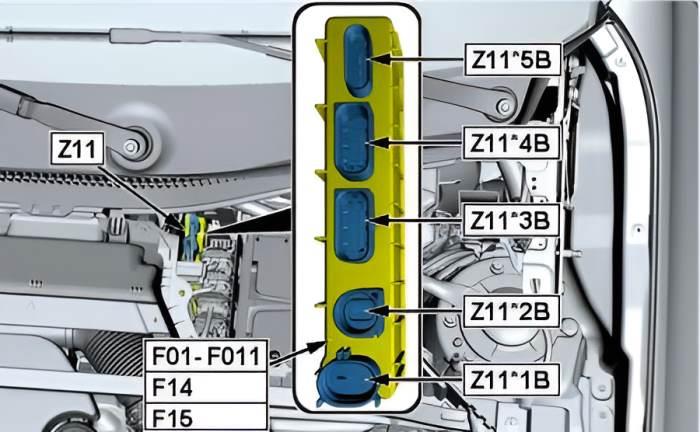 Z11

Z11*5B

Z11*4B

Z11*3B

Z11*2B

Z11*1B

F01- F011

F14

F15