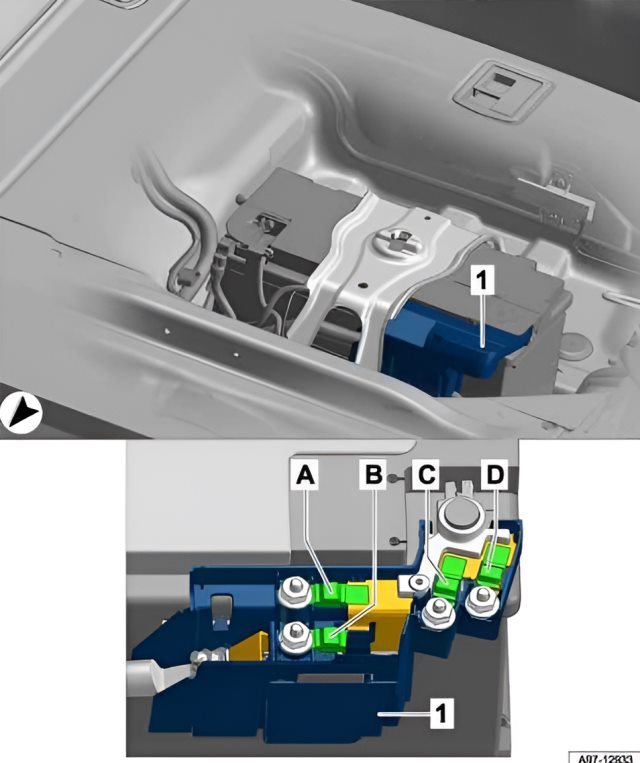 1

A
B
C
D

1

A97-12933