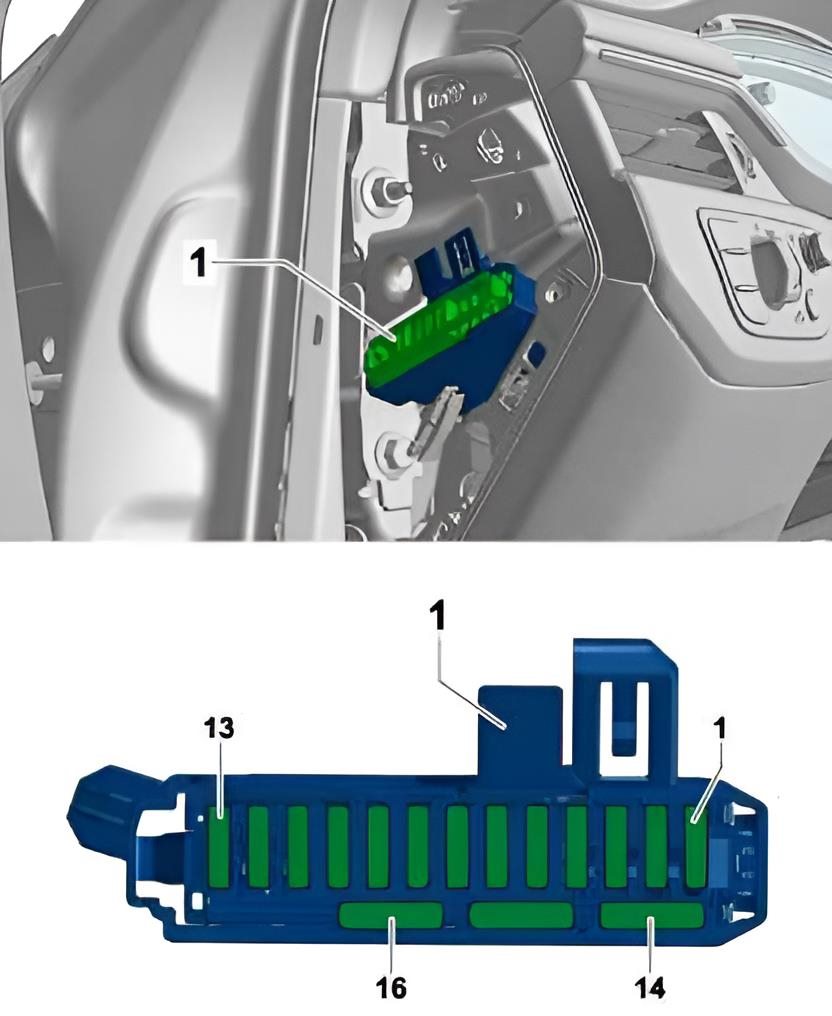 1

1

13

1

16

14