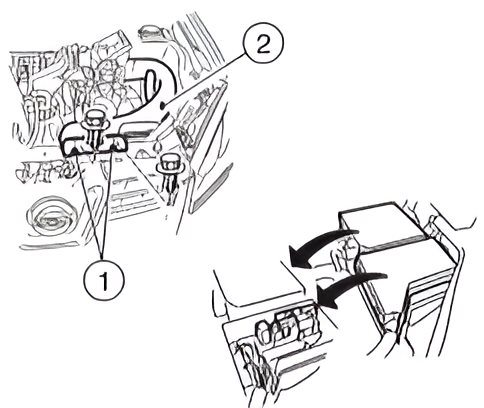 2

1